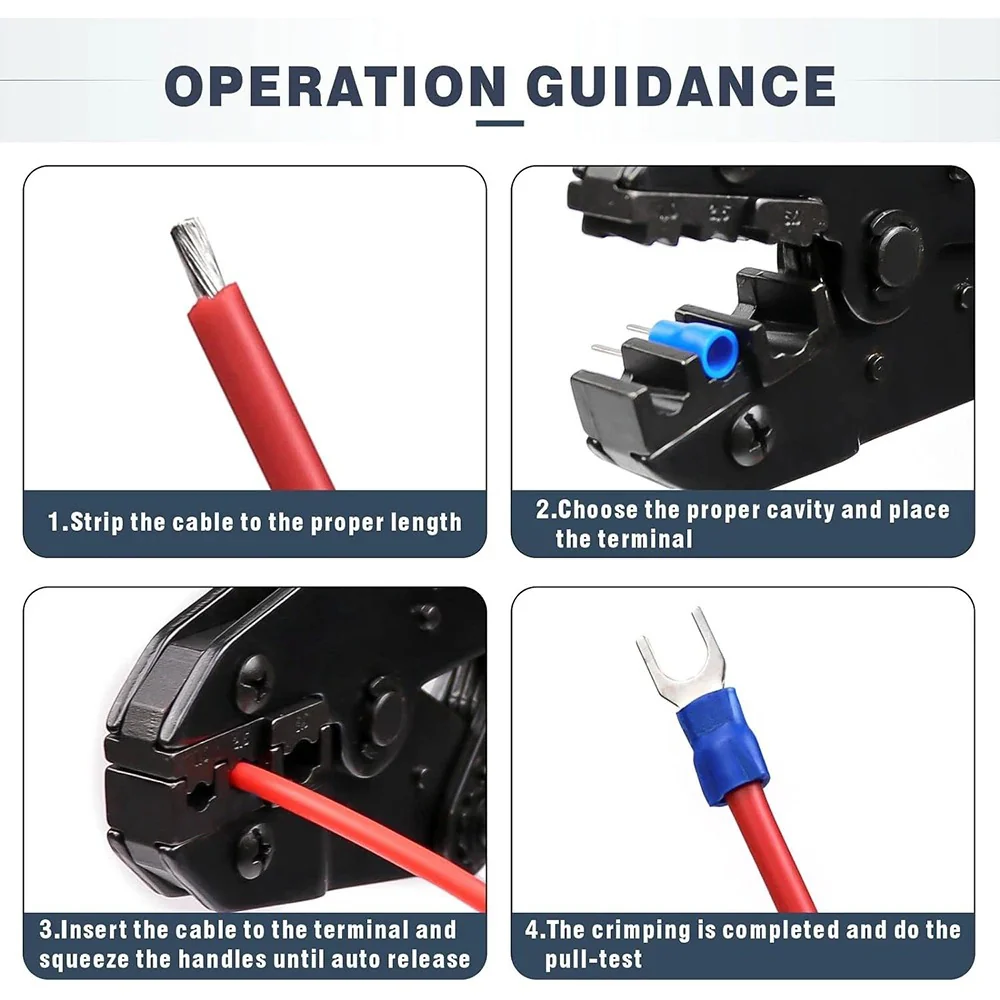 OPERATION GUIDANCE

1.Strip the cable to the proper length

2.Choose the proper cavity and place the terminal

3.Insert the cable to the terminal and squeeze the handles until auto release

4.The crimping is completed and do the pull-test